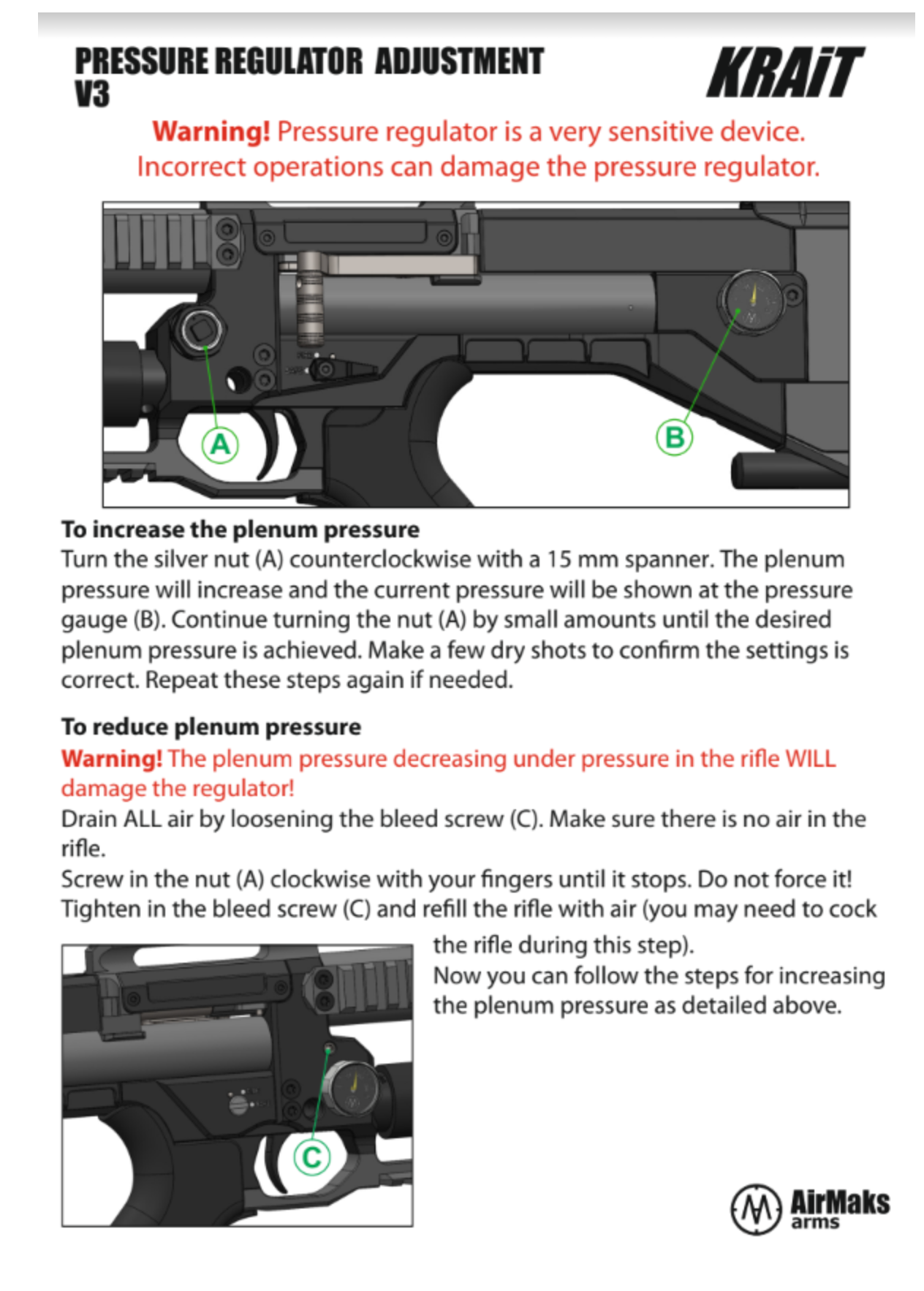 PRESSURE REGULATOR ADJUSTMENT V3

KRAiT

Warning! Pressure regulator is a very sensitive device. Incorrect operations can damage the pressure regulator.

A

B

To increase the plenum pressure
Turn the silver nut (A) counterclockwise with a 15 mm spanner. The plenum pressure will increase and the current pressure will be shown at the pressure gauge (B). Continue turning the nut (A) by small amounts until the desired plenum pressure is achieved. Make a few dry shots to confirm the settings is correct. Repeat these steps again if needed.

To reduce plenum pressure
Warning! The plenum pressure decreasing under pressure in the rifle WILL damage the regulator!
Drain ALL air by loosening the bleed screw (C). Make sure there is no air in the rifle.
Screw in the nut (A) clockwise with your fingers until it stops. Do not force it!
Tighten in the bleed screw (C) and refill the rifle with air (you may need to cock the rifle during this step).
Now you can follow the steps for increasing the plenum pressure as detailed above.

C

AirMaks arms