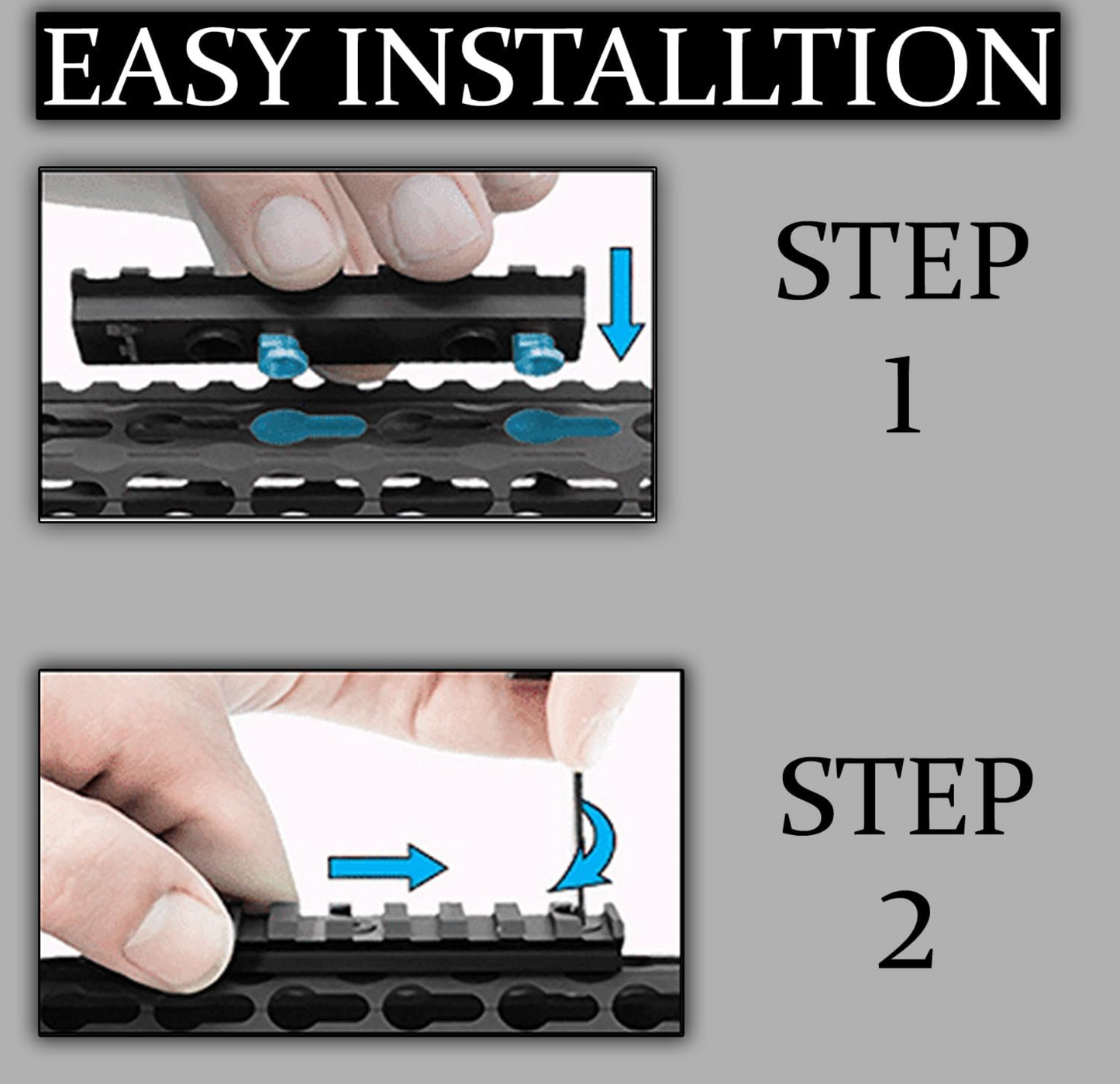 EASY INSTALLTION

STEP 1

STEP 2