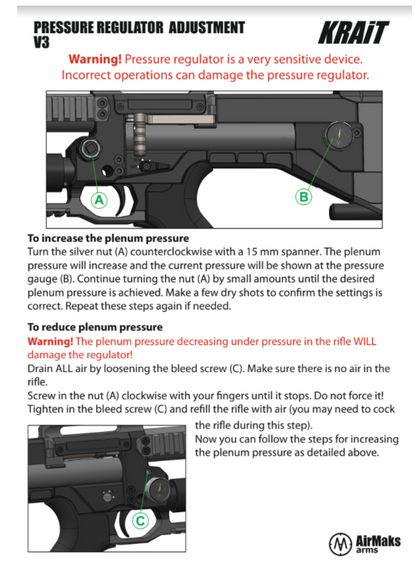 PRESSURE REGULATOR ADJUSTMENT V3

KRAiT

Warning! Pressure regulator is a very sensitive device. Incorrect operations can damage the pressure regulator.

A

B

To increase the plenum pressure
Turn the silver nut (A) counterclockwise with a 15 mm spanner. The plenum pressure will increase and the current pressure will be shown at the pressure gauge (B). Continue turning the nut (A) by small amounts until the desired plenum pressure is achieved. Make a few dry shots to confirm the settings is correct. Repeat these steps again if needed.

To reduce plenum pressure
Warning! The plenum pressure decreasing under pressure in the rifle WILL damage the regulator!
Drain ALL air by loosening the bleed screw (C). Make sure there is no air in the rifle.
Screw in the nut (A) clockwise with your fingers until it stops. Do not force it!
Tighten in the bleed screw (C) and refill the rifle with air (you may need to cock the rifle during this step).
Now you can follow the steps for increasing the plenum pressure as detailed above.

C

AirMaks arms